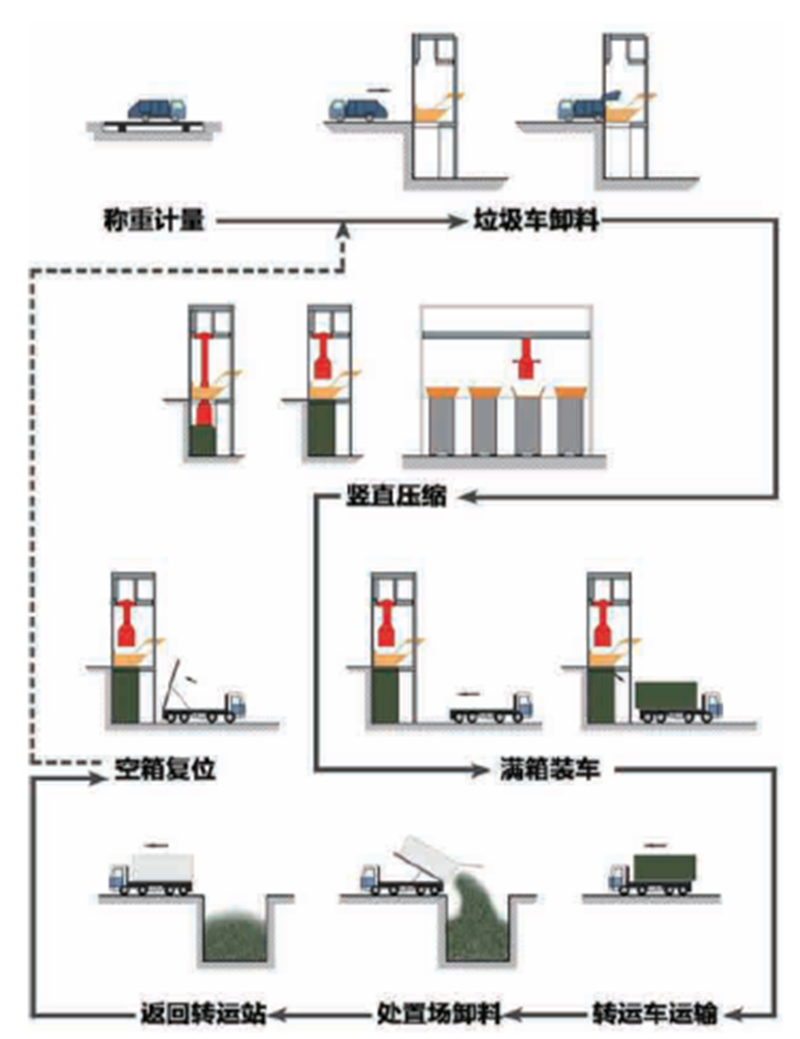 称重计量

垃圾车卸料

竖直压缩

空箱复位

满箱装车

返回转运站

处置场卸料

转运车运输